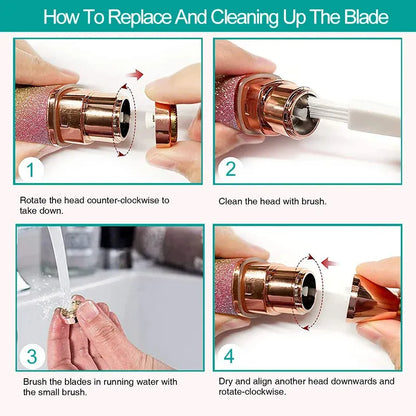 How To Replace And Cleaning Up The Blade

1

Rotate the head counter-clockwise to take down.

2

Clean the head with brush.

3

Brush the blades in running water with the small brush.

4

Dry and align another head downwards and rotate-clockwise.