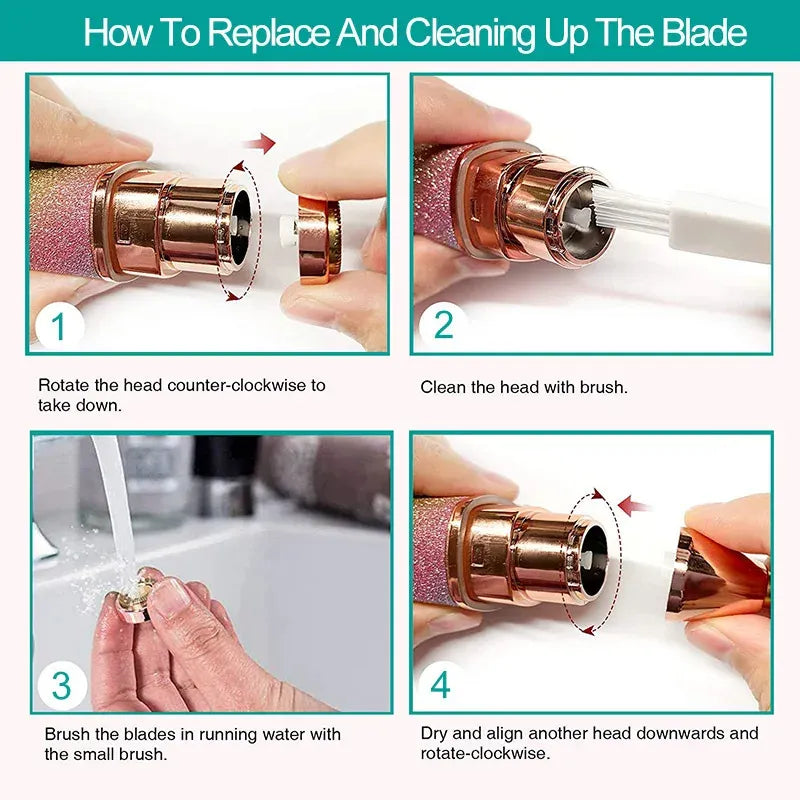 How To Replace And Cleaning Up The Blade

1

Rotate the head counter-clockwise to take down.

2

Clean the head with brush.

3

Brush the blades in running water with the small brush.

4

Dry and align another head downwards and rotate-clockwise.