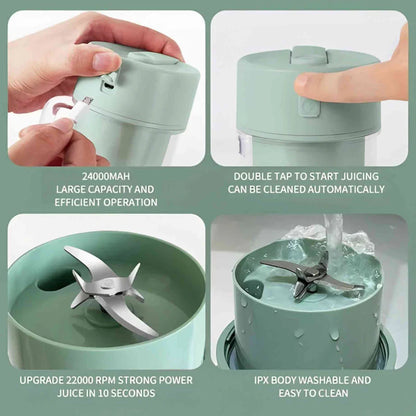 24000MAH
LARGE CAPACITY AND
EFFICIENT OPERATION

DOUBLE TAP TO START JUICING
CAN BE CLEANED AUTOMATICALLY

UPGRADE 22000 RPM STRONG POWER
JUICE IN 10 SECONDS

IPX BODY WASHABLE AND
EASY TO CLEAN