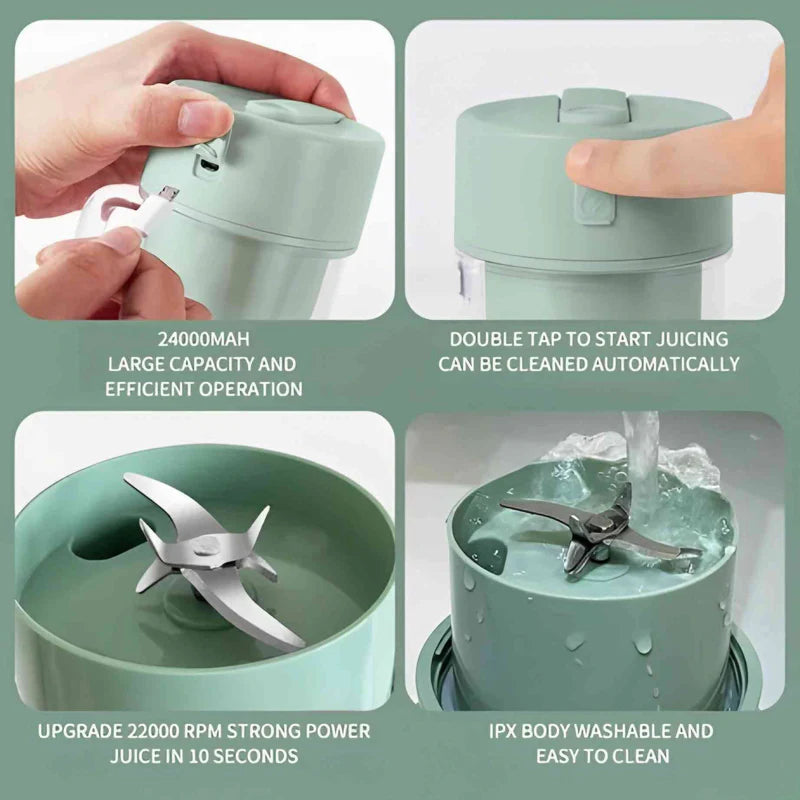 24000MAH
LARGE CAPACITY AND
EFFICIENT OPERATION

DOUBLE TAP TO START JUICING
CAN BE CLEANED AUTOMATICALLY

UPGRADE 22000 RPM STRONG POWER
JUICE IN 10 SECONDS

IPX BODY WASHABLE AND
EASY TO CLEAN